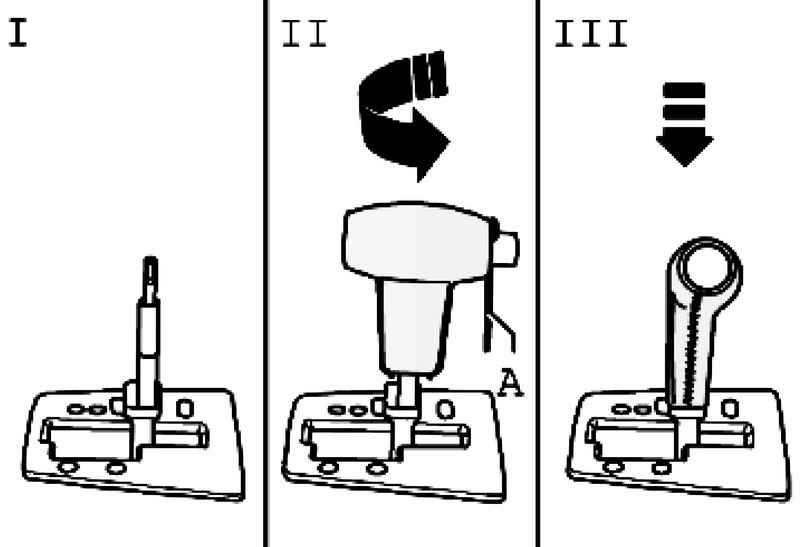 I

II

A

III