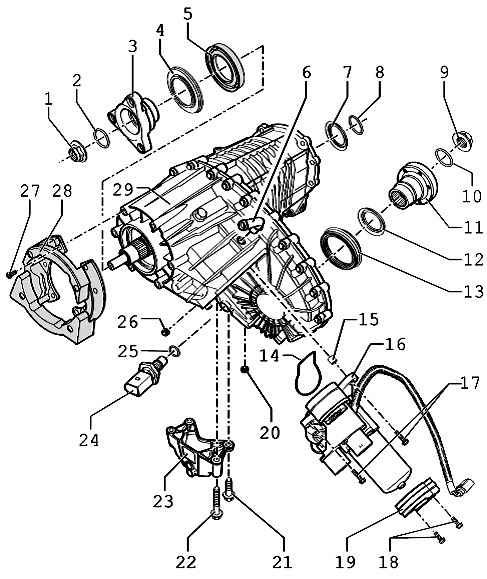 5
4
3
2
1
6
7
8
9
10
11
12
13
27
28
29
26
25
24
15
16
14
17
20
23
22
21
19
18