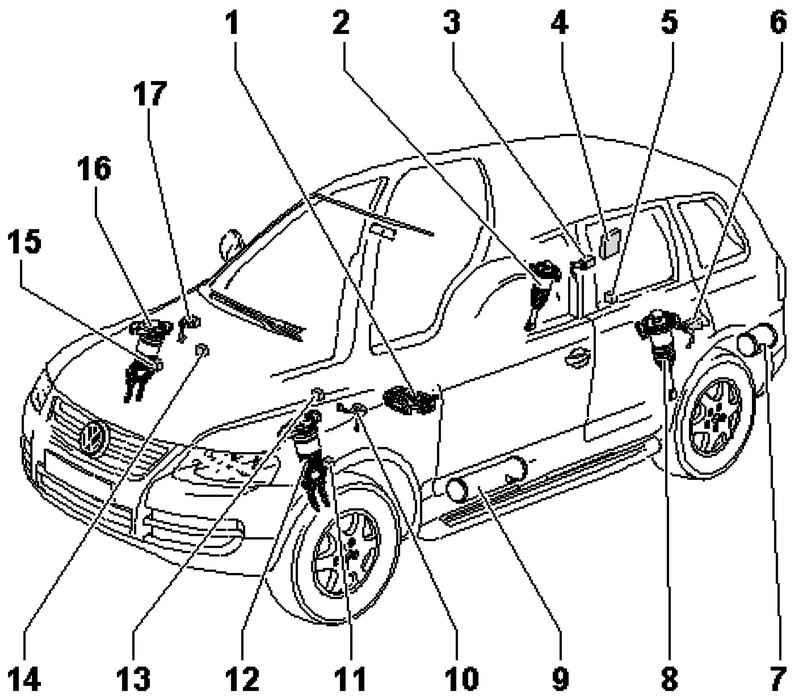 1
2
3
4
5
6
17
16
15
14
13
12
11
10
9
8
7