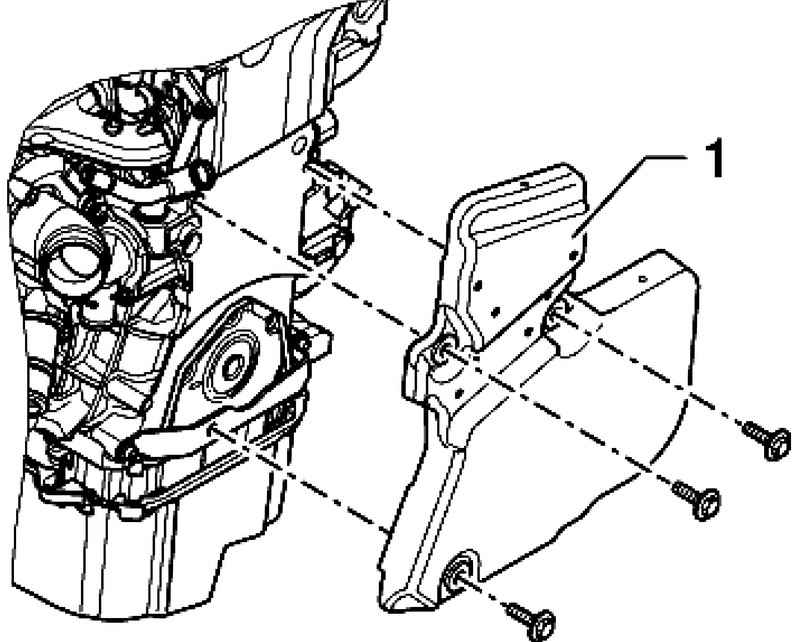 1