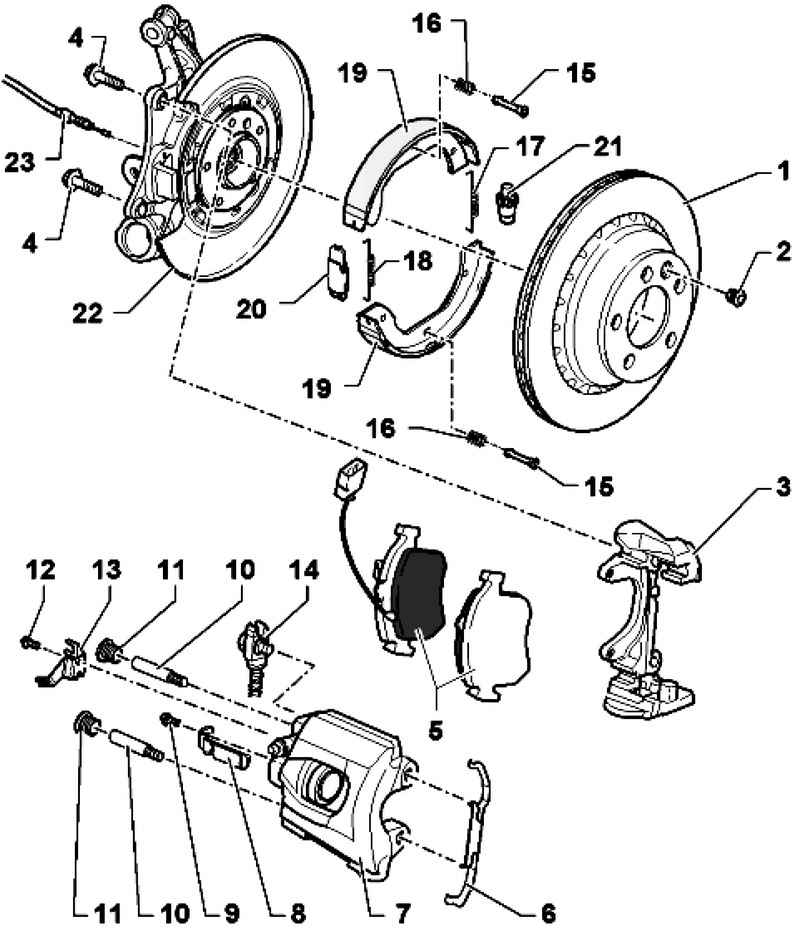 4
16
15
19
17
21
1
23
4
2
18
20
22
19
16
15
3
12
13
11
10
14
5
11
10
9
8
7
6