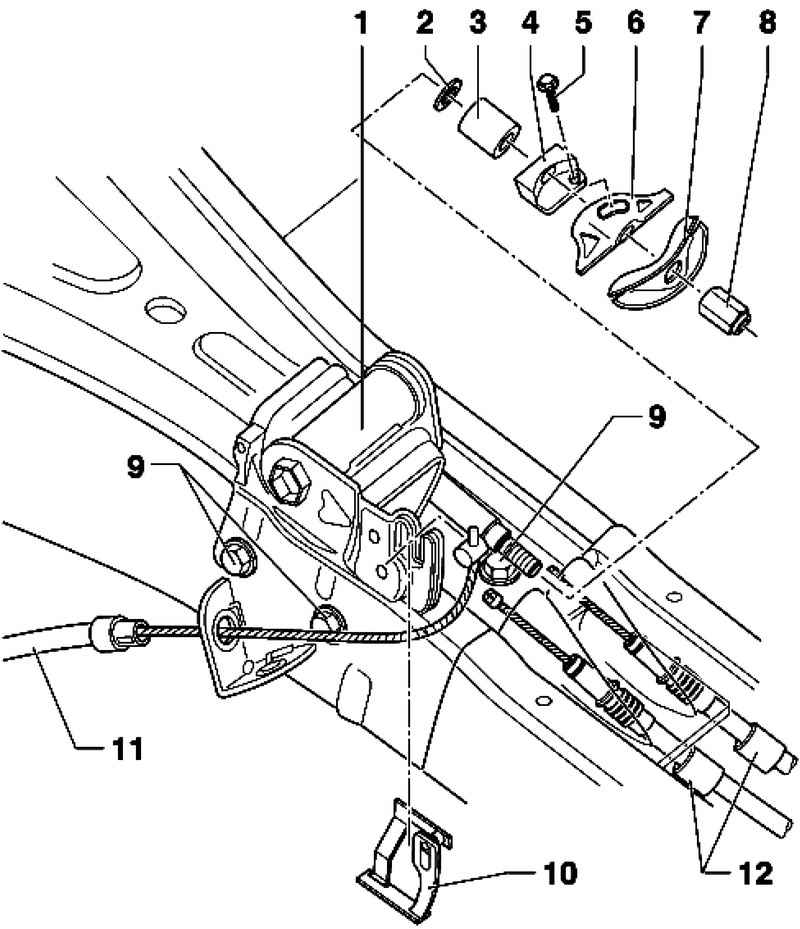 1
2
3
4
5
6
7
8
9
9
11
10
12