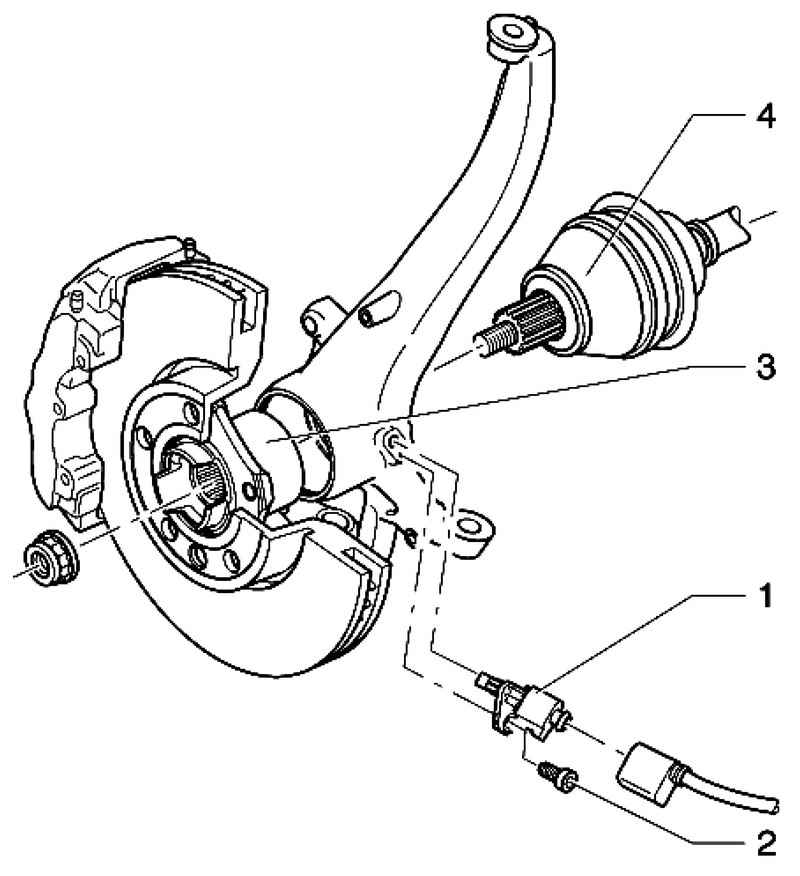 4
3
1
2