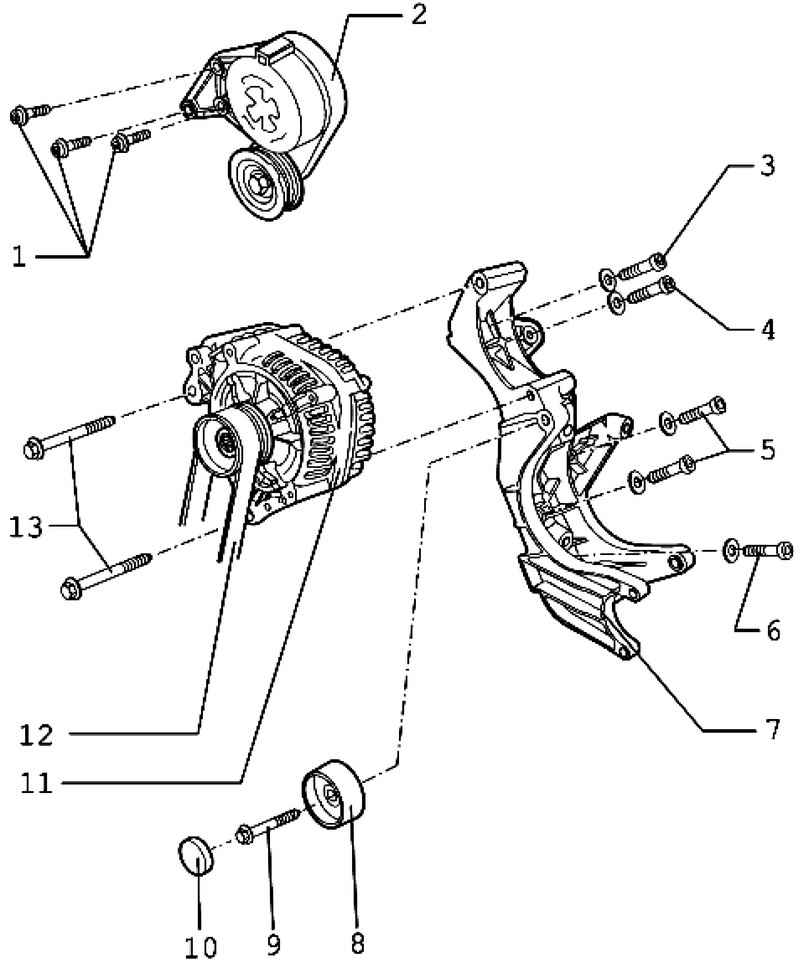 2
1
3
4
5
13
6
12
7
11
10
9
8