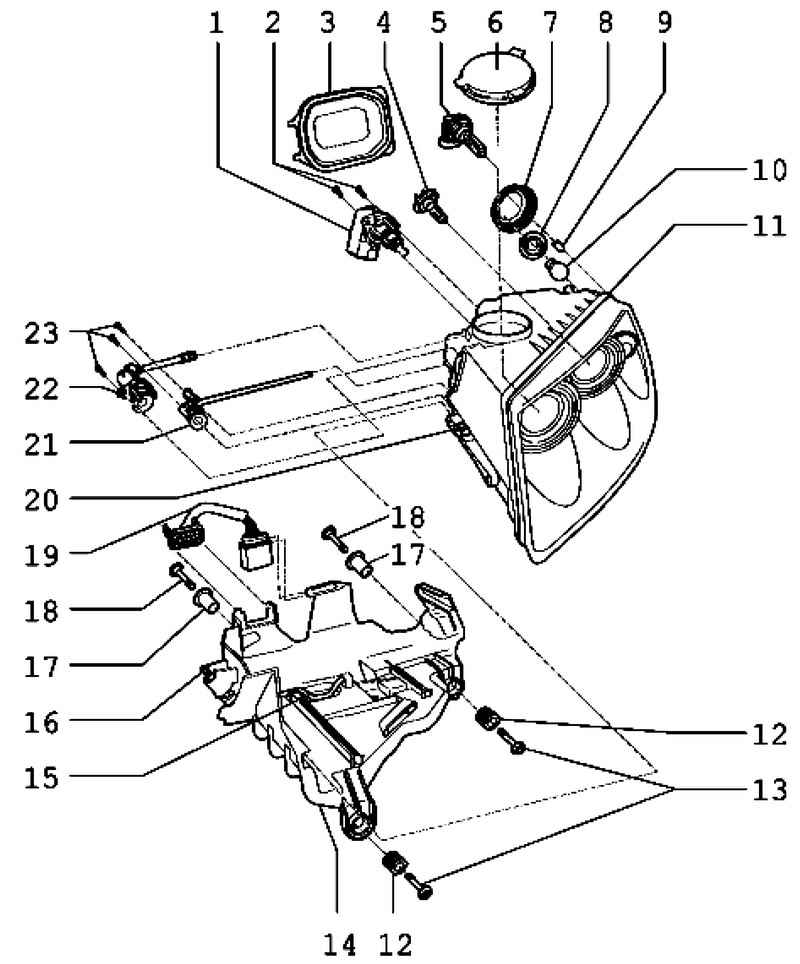 1 2 3 4 5 6 7 8 9
10
11
23
22
21
20
19
18
17
18
17
16
15
12
13
14 12