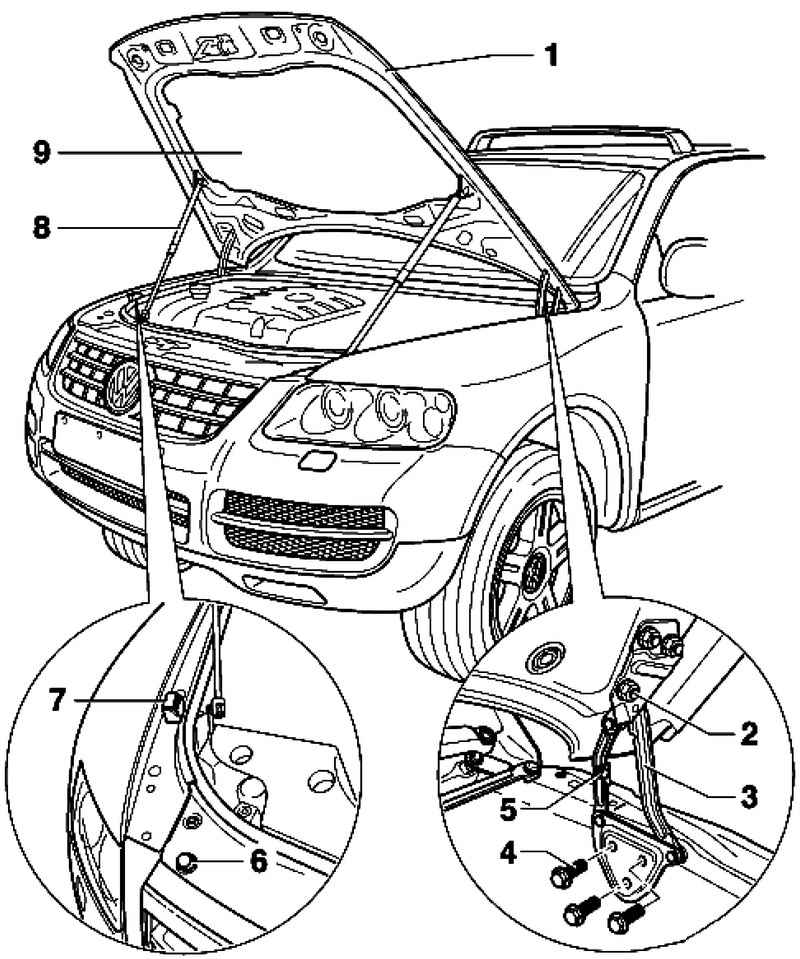 1
9
8
7
6
2
3
5
4